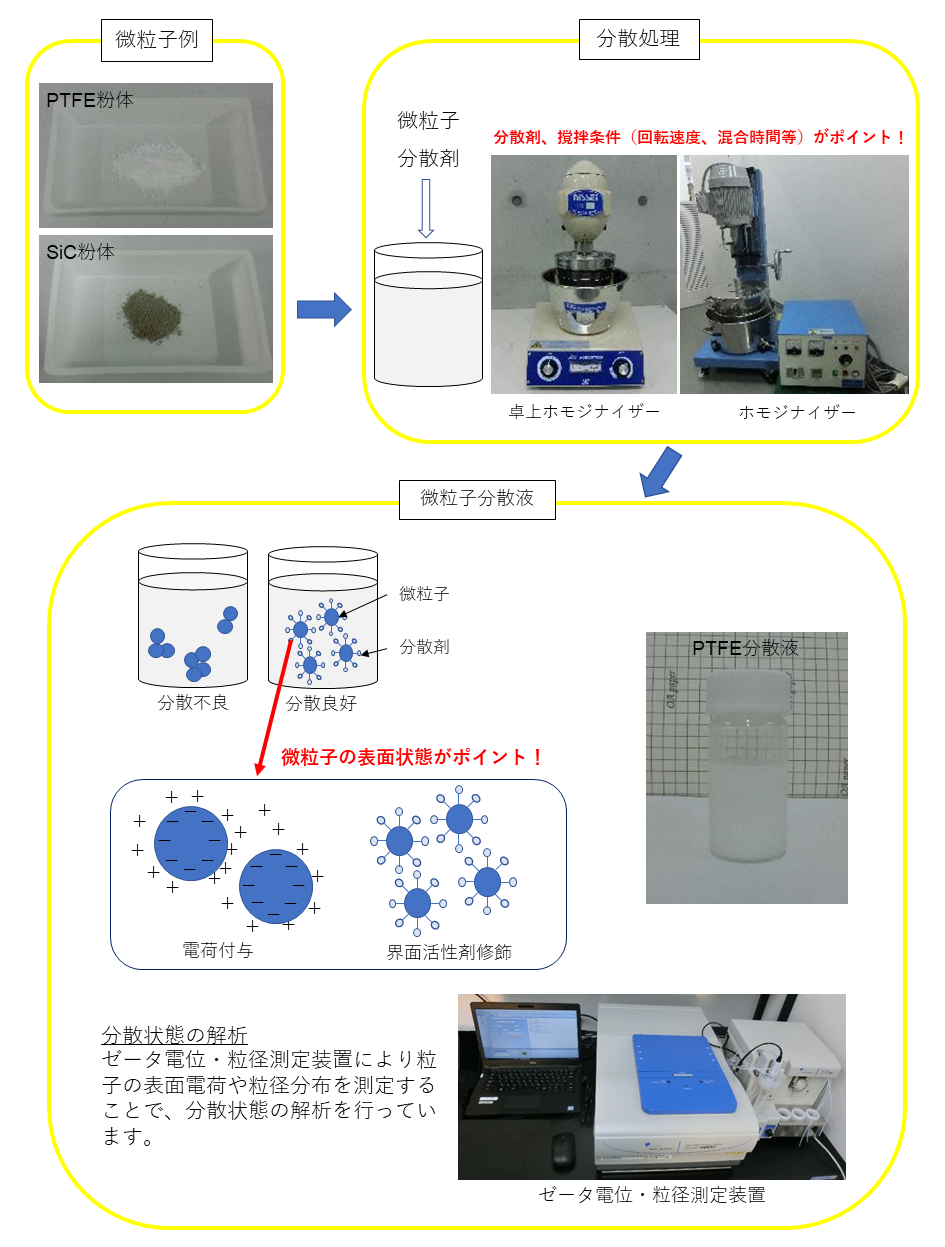 微粒子例

PTFE粉体

SiC粉体

分散処理

微粒子
分散剤

分散剤、撹拌条件（回転速度、混合時間等）がポイント！

卓上ホモジナイザー

ホモジナイザー

微粒子分散液

微粒子

分散剤

分散不良

分散良好

微粒子の表面状態がポイント！

電荷付与

界面活性剤修飾

PTFE分散液

分散状態の解析
ゼータ電位・粒径測定装置により粒子の表面電荷や粒径分布を測定することで、分散状態の解析を行っています。

ゼータ電位・粒径測定装置